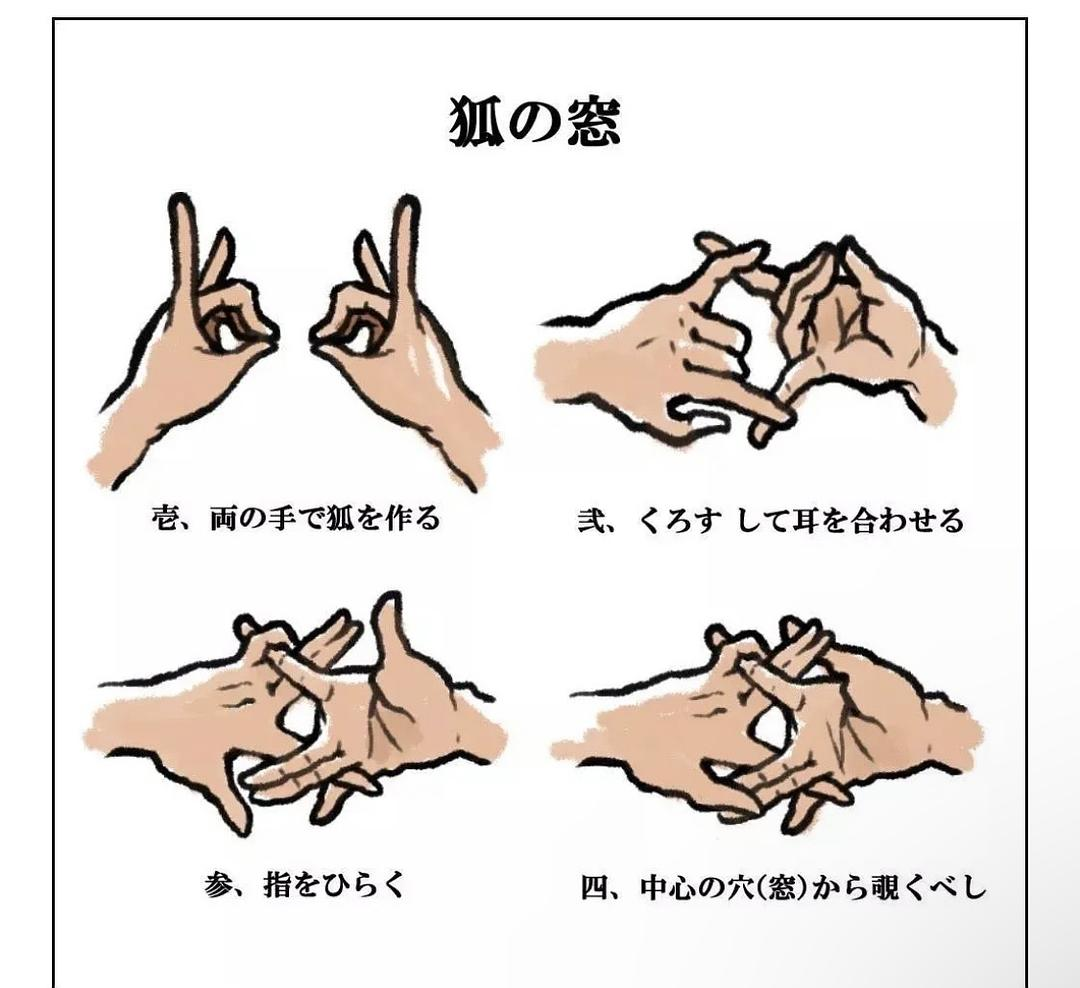 狐の窓

壱、両の手で狐を作る

弐、くろす して耳を合わせる

参、指をひらく

四、中心の穴(窓)から覗くべし