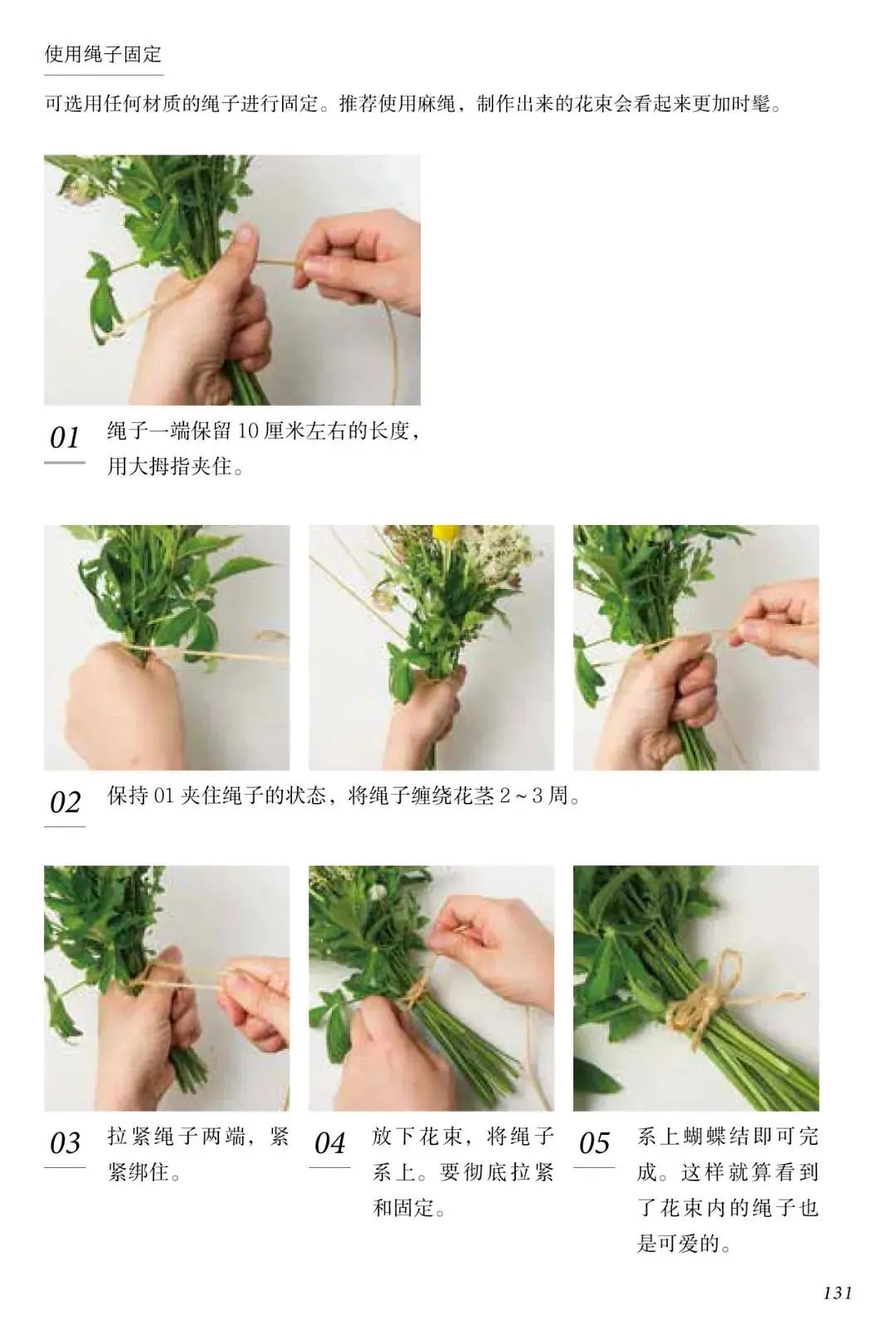 使用绳子固定

可选用任何材质的绳子进行固定。推荐使用麻绳，制作出来的花束会看起来更加时髦。

01 绳子一端保留 10 厘米左右的长度，用大拇指夹住。

02 保持 01 夹住绳子的状态，将绳子缠绕花茎 2～3 周。

03 拉紧绳子两端，紧紧绑住。

04 放下花束，将绳子系上。要彻底拉紧和固定。

05 系上蝴蝶结即可完成。这样就算看到了花束内的绳子也是可爱的。

131